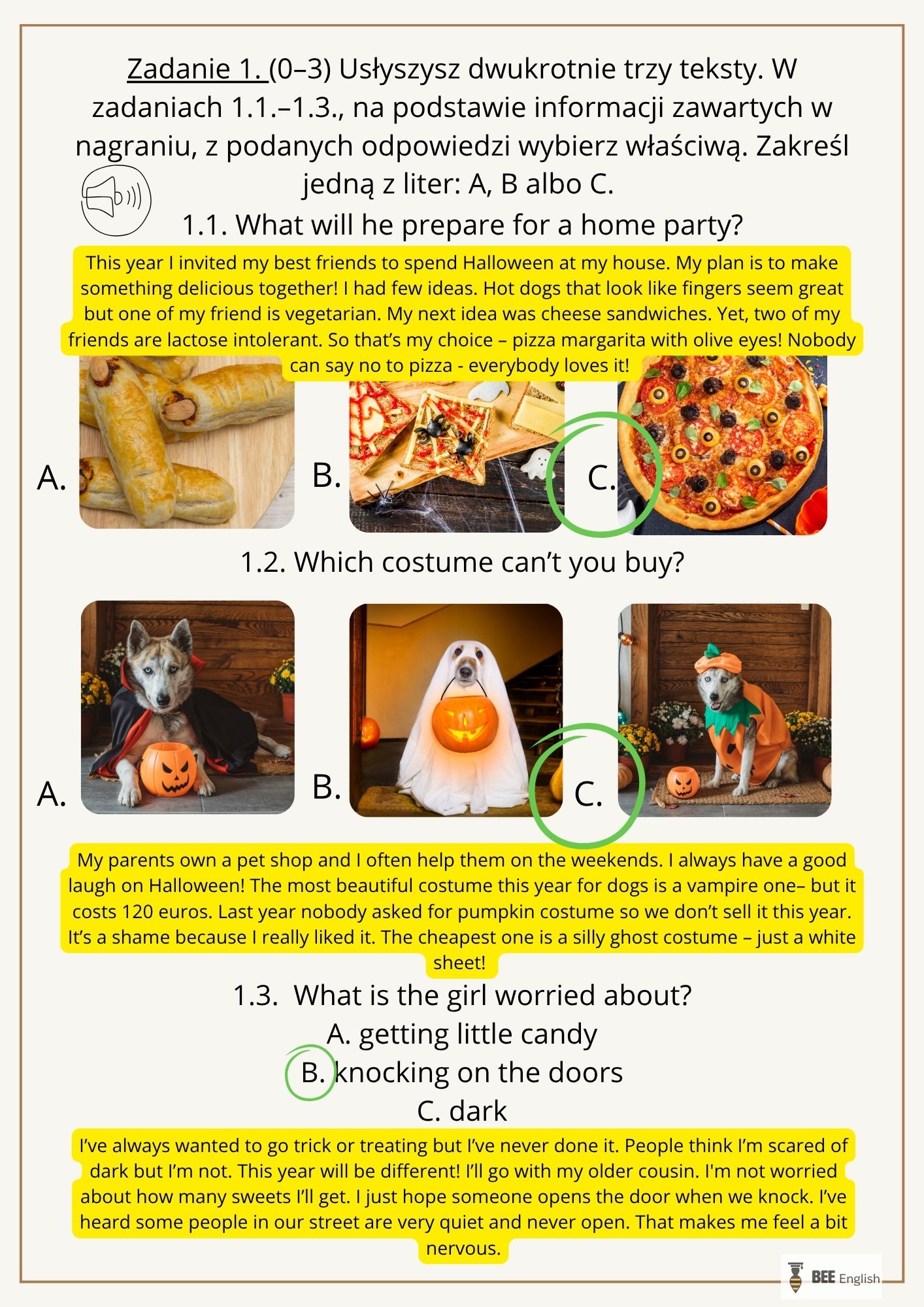 Zadanie 1. (0–3) Usłyszysz dwukrotnie trzy teksty. W zadaniach 1.1.–1.3., na podstawie informacji zawartych w nagraniu, z podanych odpowiedzi wybierz właściwą. Zakreśl jedną z liter: A, B albo C.

1.1. What will he prepare for a home party?

This year I invited my best friends to spend Halloween at my house. My plan is to make something delicious together! I had few ideas. Hot dogs that look like fingers seem great but one of my friend is vegetarian. My next idea was cheese sandwiches. Yet, two of my friends are lactose intolerant. So that's my choice – pizza margarita with olive eyes! Nobody can say no to pizza - everybody loves it!

A.

B.

C.

1.2. Which costume can't you buy?

A.

B.

C.

My parents own a pet shop and I often help them on the weekends. I always have a good laugh on Halloween! The most beautiful costume this year for dogs is a vampire one– but it costs 120 euros. Last year nobody asked for pumpkin costume so we don't sell it this year. It's a shame because I really liked it. The cheapest one is a silly ghost costume – just a white sheet!

1.3. What is the girl worried about?

A. getting little candy

B. knocking on the doors

C. dark

I've always wanted to go trick or treating but I've never done it. People think I'm scared of dark but I'm not. This year will be different! I'll go with my older cousin. I'm not worried about how many sweets I'll get. I just hope someone opens the door when we knock. I've heard some people in our street are very quiet and never open. That makes me feel a bit nervous.

BEE English